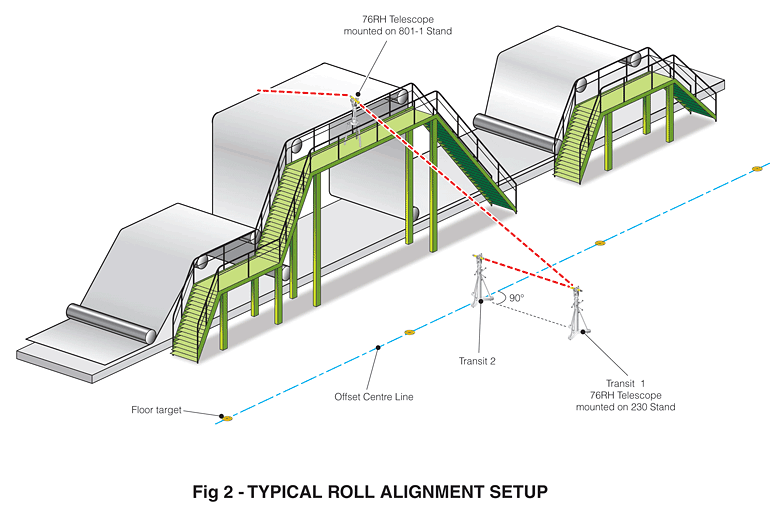 76RH Telescope mounted on 801-1 Stand

90°

Transit 2

Transit 1
76RH Telescope mounted on 230 Stand

Offset Centre Line

Floor target

Fig 2 - TYPICAL ROLL ALIGNMENT SETUP